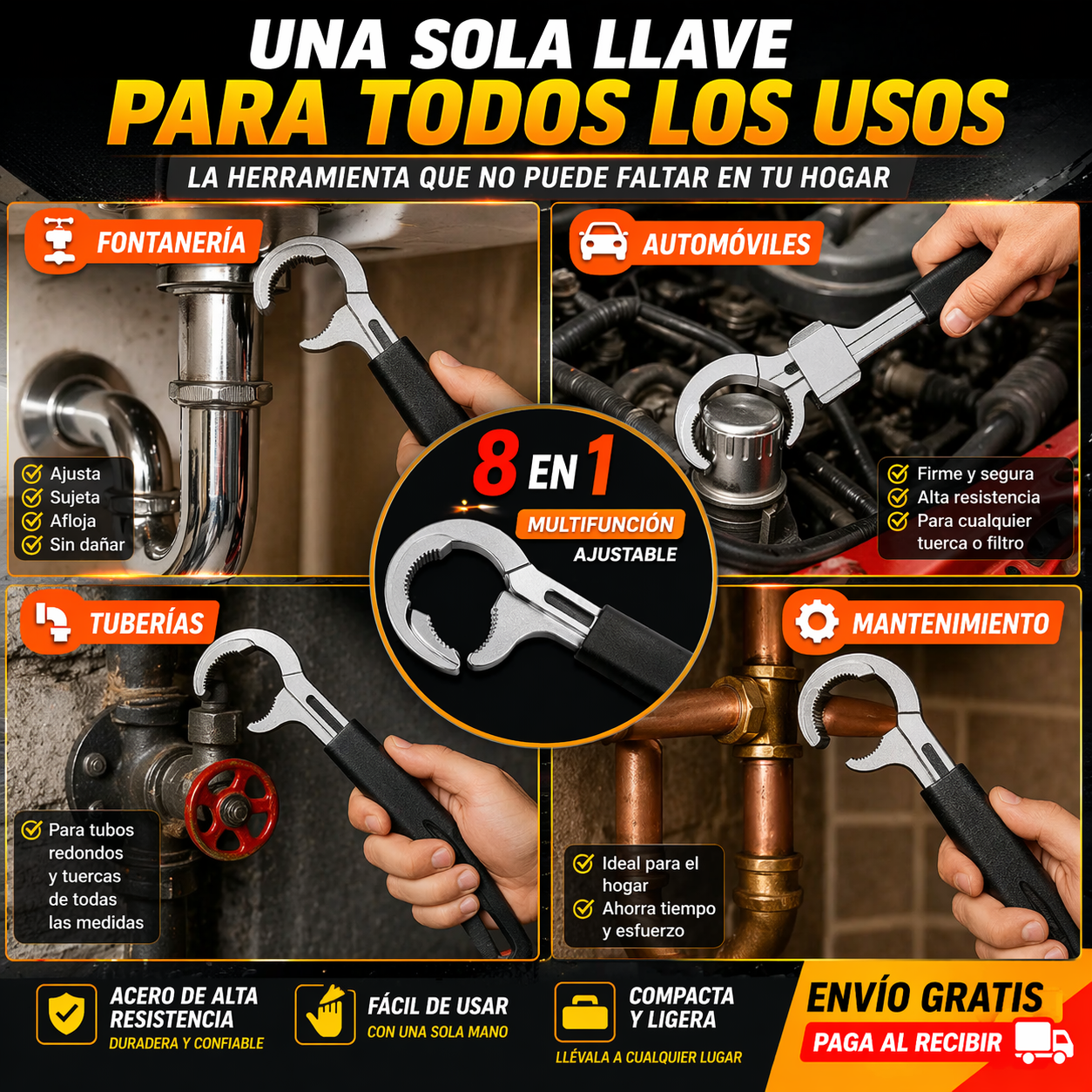 UNA SOLA LLAVE
PARA TODOS LOS USOS
LA HERRAMIENTA QUE NO PUEDE FALTAR EN TU HOGAR

FONTANERÍA
Ajusta
Sujeta
Afloja
Sin dañar

AUTOMÓVILES
Firme y segura
Alta resistencia
Para cualquier tuerca o filtro

8 EN 1
MULTIFUNCIÓN
AJUSTABLE

TUBERÍAS
Para tubos redondos y tuercas de todas las medidas

MANTENIMIENTO
Ideal para el hogar
Ahorra tiempo y esfuerzo

ACERO DE ALTA RESISTENCIA
DURADERA Y CONFIABLE

FÁCIL DE USAR
CON UNA SOLA MANO

COMPACTA Y LIGERA
LLÉVALA A CUALQUIER LUGAR

ENVÍO GRATIS
PAGA AL RECIBIR